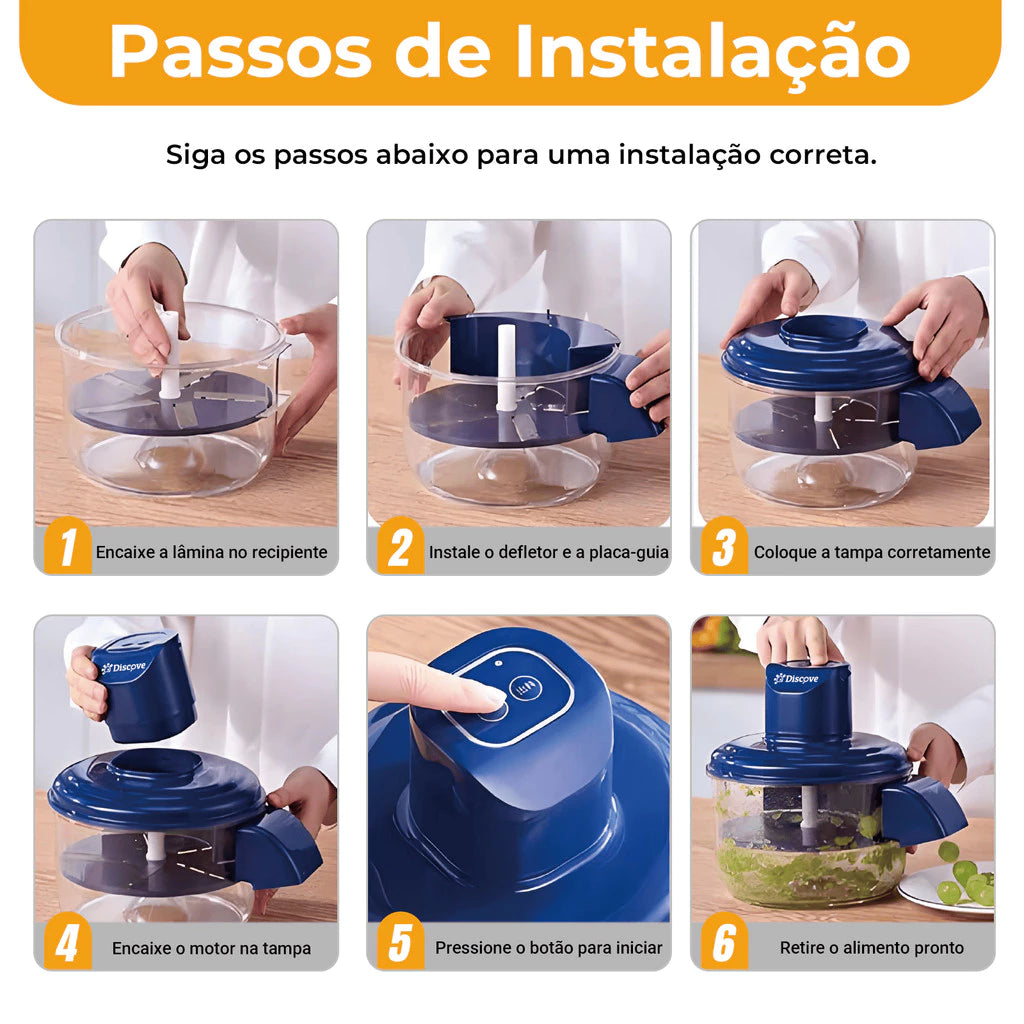 Passos de Instalação

Siga os passos abaixo para uma instalação correta.

1 Encaixe a lâmina no recipiente

2 Instale o defletor e a placa-guia

3 Coloque a tampa corretamente

Discove

4 Encaixe o motor na tampa

5 Pressione o botão para iniciar

Discove

6 Retire o alimento pronto